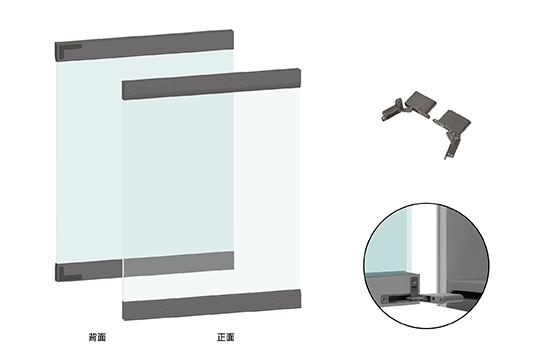 背面

正面